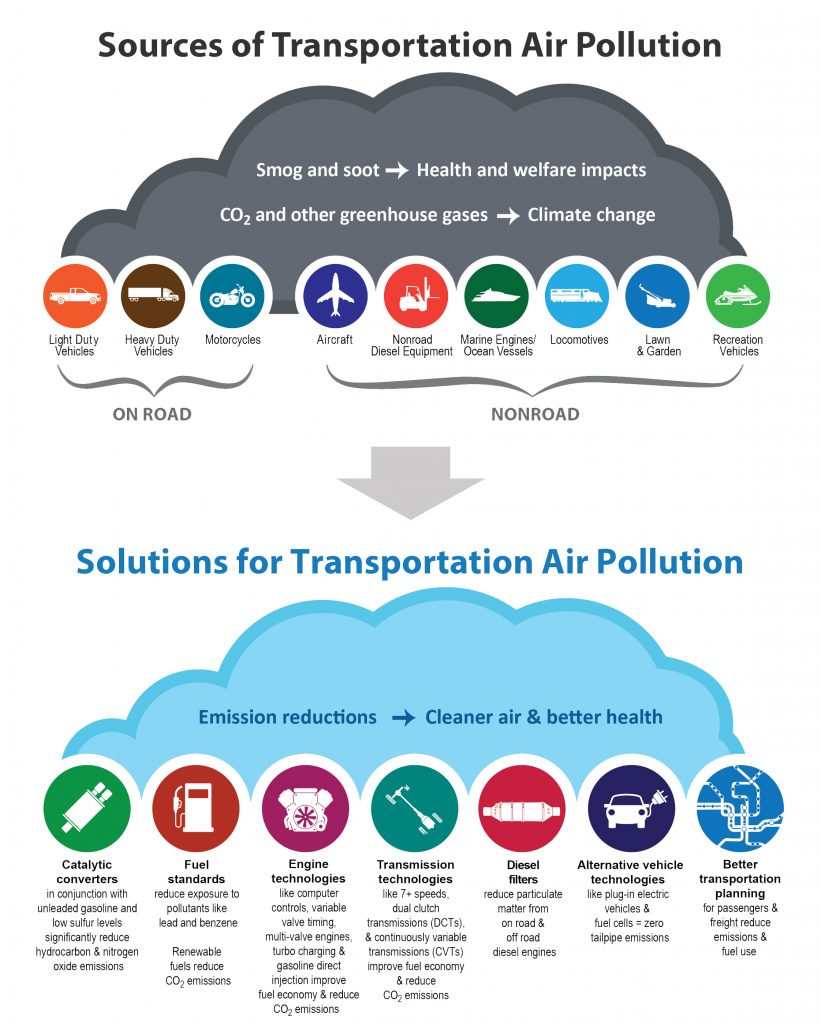 Sources of Transportation Air Pollution

Smog and soot → Health and welfare impacts

$CO_2$ and other greenhouse gases → Climate change

Light Duty Vehicles

Heavy Duty Vehicles

Motorcycles

Aircraft

Nonroad Diesel Equipment

Marine Engines/ Ocean Vessels

Locomotives

Lawn & Garden

Recreation Vehicles

ON ROAD

NONROAD

Solutions for Transportation Air Pollution

Emission reductions → Cleaner air & better health

Catalytic converters in conjunction with unleaded gasoline and low sulfur levels significantly reduce hydrocarbon & nitrogen oxide emissions

Fuel standards reduce exposure to pollutants like lead and benzene

Renewable fuels reduce $CO_2$ emissions

Engine technologies like computer controls, variable valve timing, multi-valve engines, turbo charging & gasoline direct injection improve fuel economy & reduce $CO_2$ emissions

Transmission technologies like 7+ speeds, dual clutch transmissions (DCTs), & continuously variable transmissions (CVTs) improve fuel economy & reduce $CO_2$ emissions

Diesel filters reduce particulate matter from on road & off road diesel engines

Alternative vehicle technologies like plug-in electric vehicles & fuel cells = zero tailpipe emissions

Better transportation planning for passengers & freight reduce emissions & fuel use